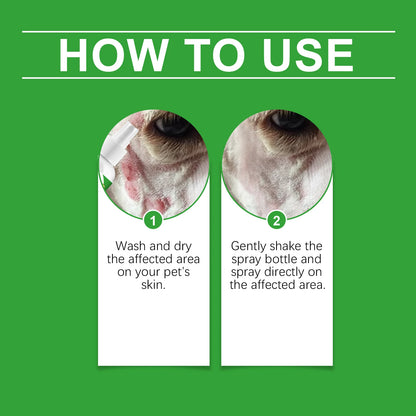 HOW TO USE

1

Wash and dry the affected area on your pet's skin.

2

Gently shake the spray bottle and spray directly on the affected area.