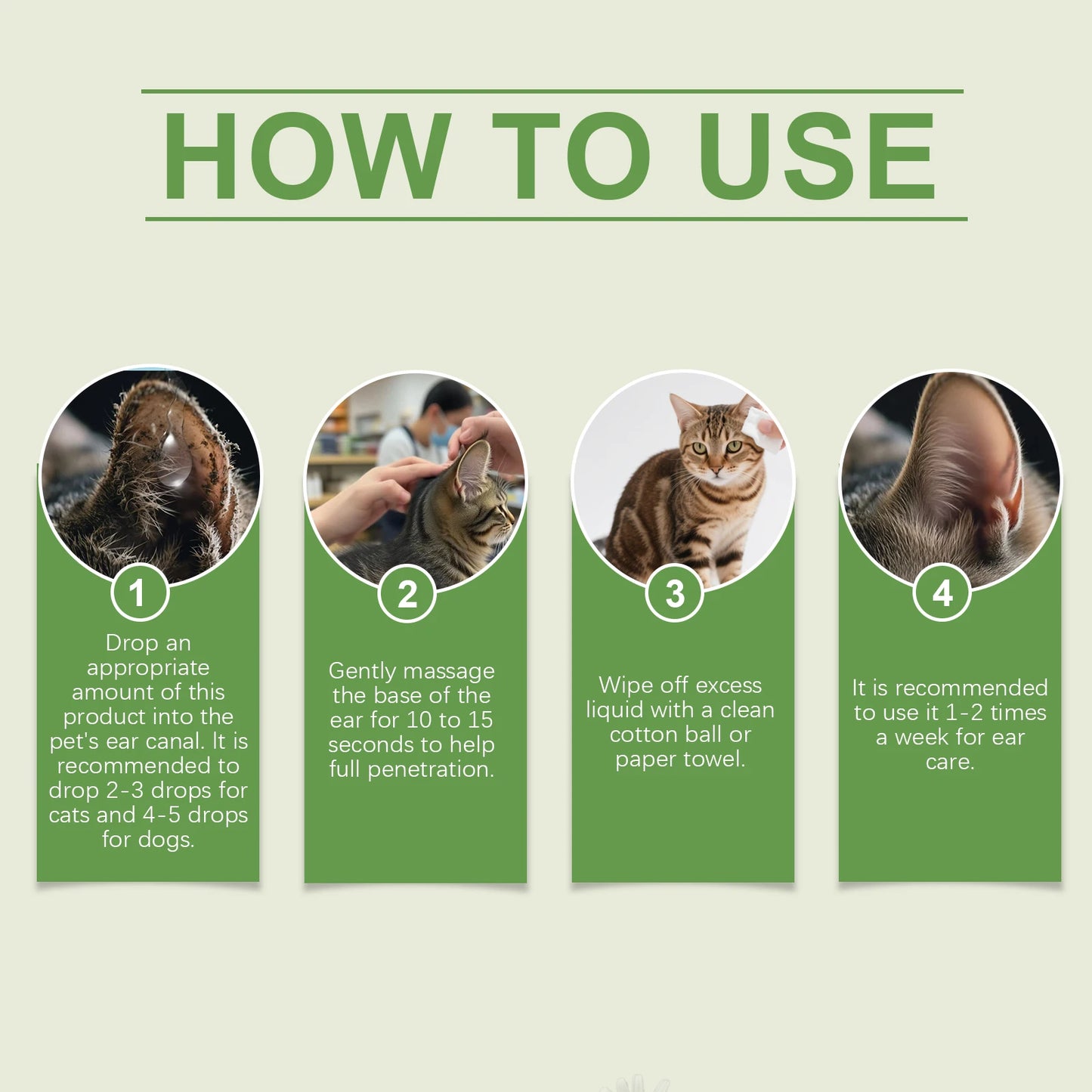 HOW TO USE

1
Drop an appropriate amount of this product into the pet's ear canal. It is recommended to drop 2-3 drops for cats and 4-5 drops for dogs.

2
Gently massage the base of the ear for 10 to 15 seconds to help full penetration.

3
Wipe off excess liquid with a clean cotton ball or paper towel.

4
It is recommended to use it 1-2 times a week for ear care.