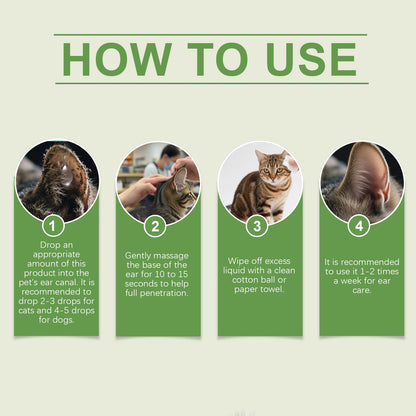 HOW TO USE

1

Drop an appropriate amount of this product into the pet's ear canal. It is recommended to drop 2-3 drops for cats and 4-5 drops for dogs.

2

Gently massage the base of the ear for 10 to 15 seconds to help full penetration.

3

Wipe off excess liquid with a clean cotton ball or paper towel.

4

It is recommended to use it 1-2 times a week for ear care.